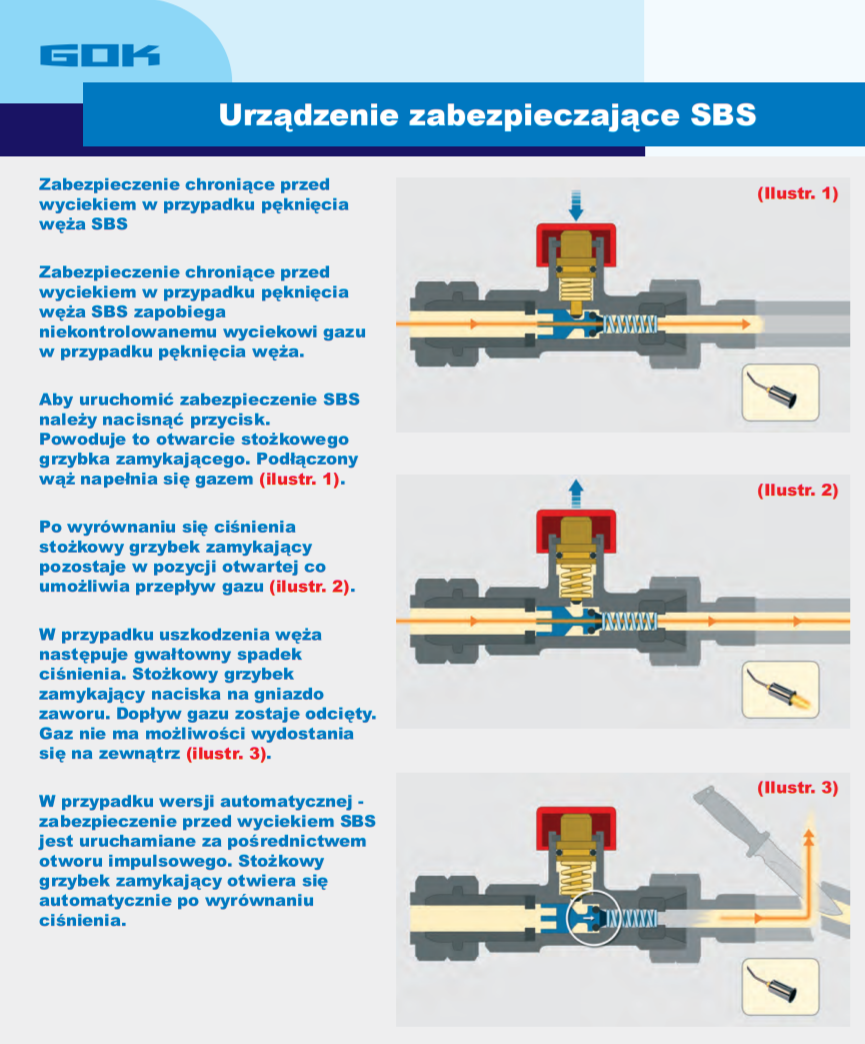 GOK

Urządzenie zabezpieczające SBS

Zabezpieczenie chroniące przed wyciekiem w przypadku pęknięcia węża SBS

Zabezpieczenie chroniące przed wyciekiem w przypadku pęknięcia węża SBS zapobiega niekontrolowanemu wyciekowi gazu w przypadku pęknięcia węża.

Aby uruchomić zabezpieczenie SBS należy nacisnąć przycisk. Powoduje to otwarcie stożkowego grzybka zamykającego. Podłączony wąż napełnia się gazem (ilustr. 1).

Po wyrównaniu się ciśnienia stożkowy grzybek zamykający pozostaje w pozycji otwartej co umożliwia przepływ gazu (ilustr. 2).

W przypadku uszkodzenia węża następuje gwałtowny spadek ciśnienia. Stożkowy grzybek zamykający naciska na gniazdo zaworu. Dopływ gazu zostaje odcięty. Gaz nie ma możliwości wydostania się na zewnątrz (ilustr. 3).

W przypadku wersji automatycznej - zabezpieczenie przed wyciekiem SBS jest uruchamiane za pośrednictwem otworu impulsowego. Stożkowy grzybek zamykający otwiera się automatycznie po wyrównaniu ciśnienia.

(Ilustr. 1)

(Ilustr. 2)

(Ilustr. 3)